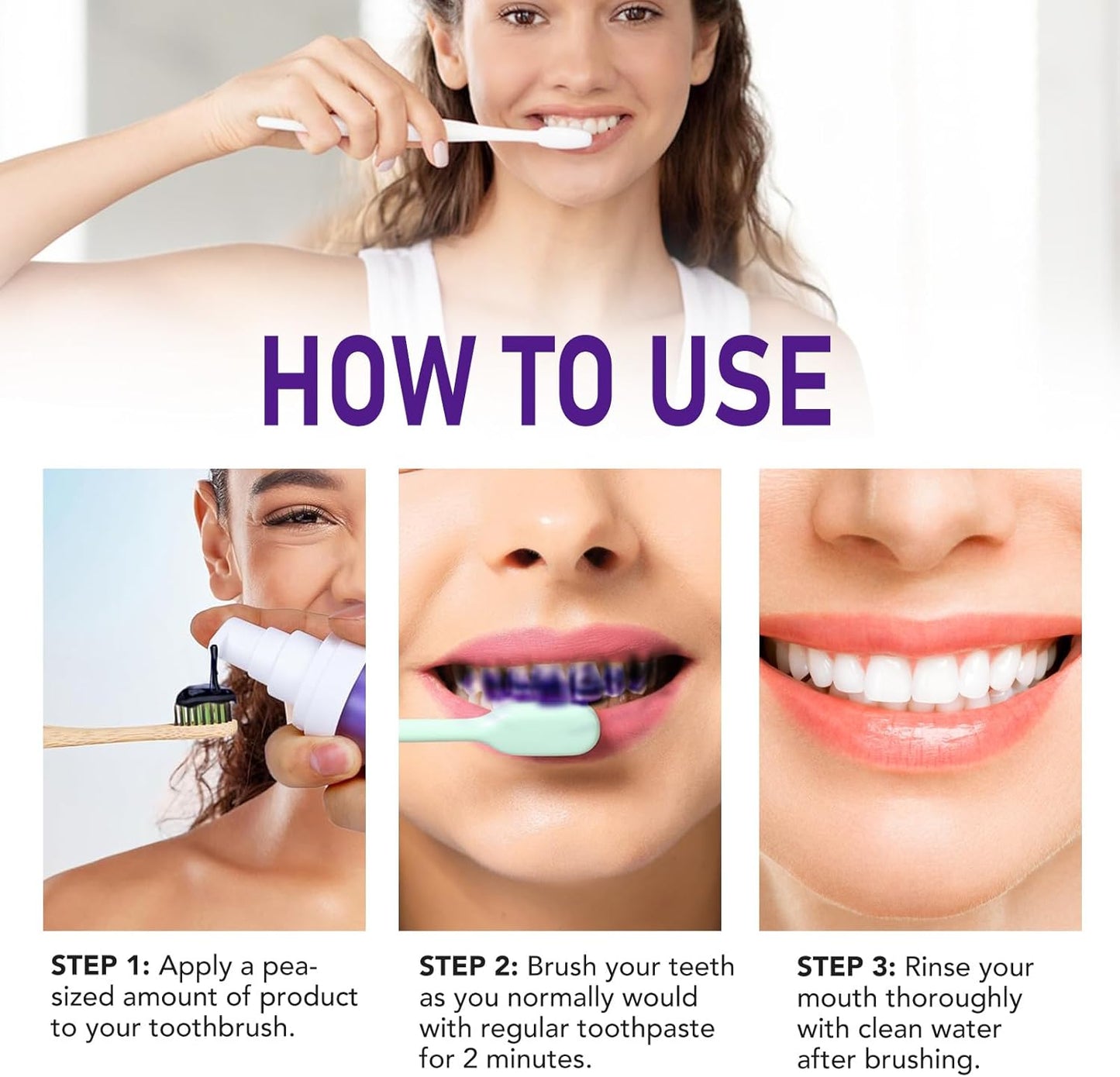 HOW TO USE

STEP 1: Apply a pea-sized amount of product to your toothbrush.

STEP 2: Brush your teeth as you normally would with regular toothpaste for 2 minutes.

STEP 3: Rinse your mouth thoroughly with clean water after brushing.