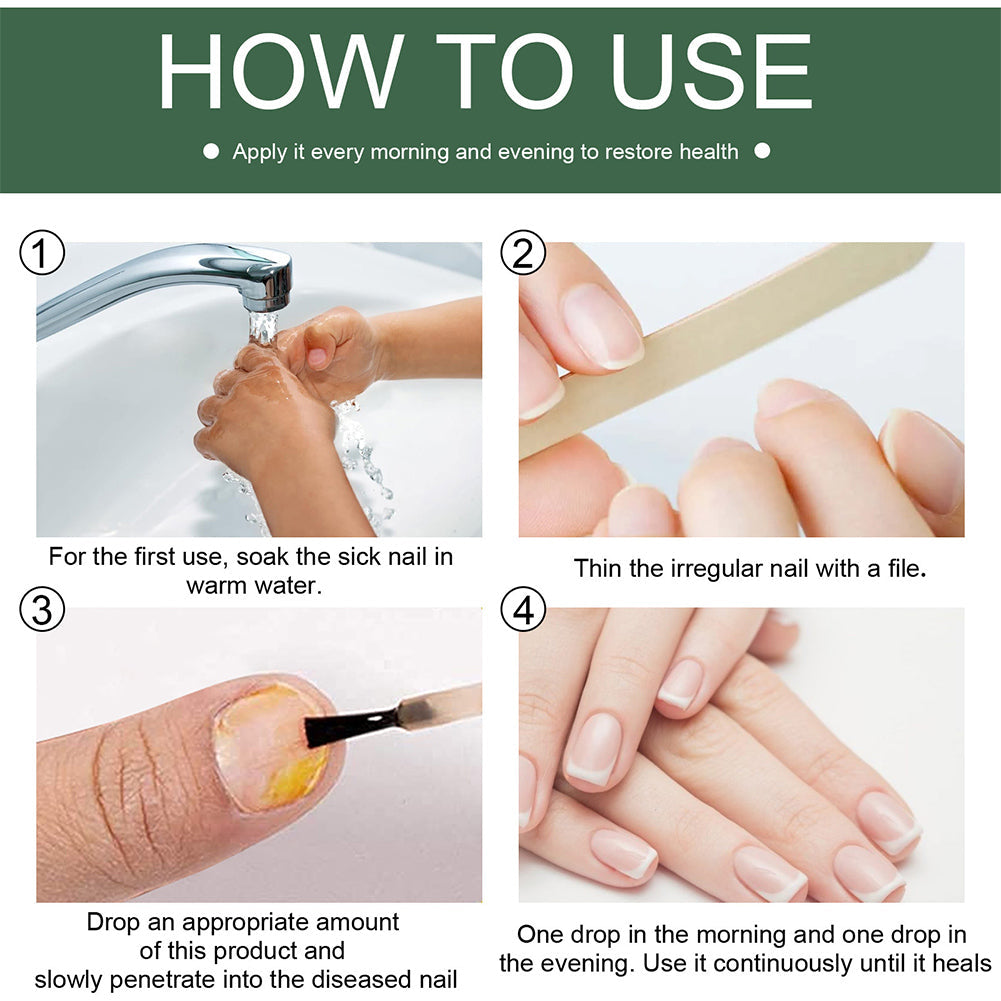 HOW TO USE

● Apply it every morning and evening to restore health ●

①

For the first use, soak the sick nail in warm water.

②

Thin the irregular nail with a file.

③

Drop an appropriate amount of this product and slowly penetrate into the diseased nail

④

One drop in the morning and one drop in the evening. Use it continuously until it heals